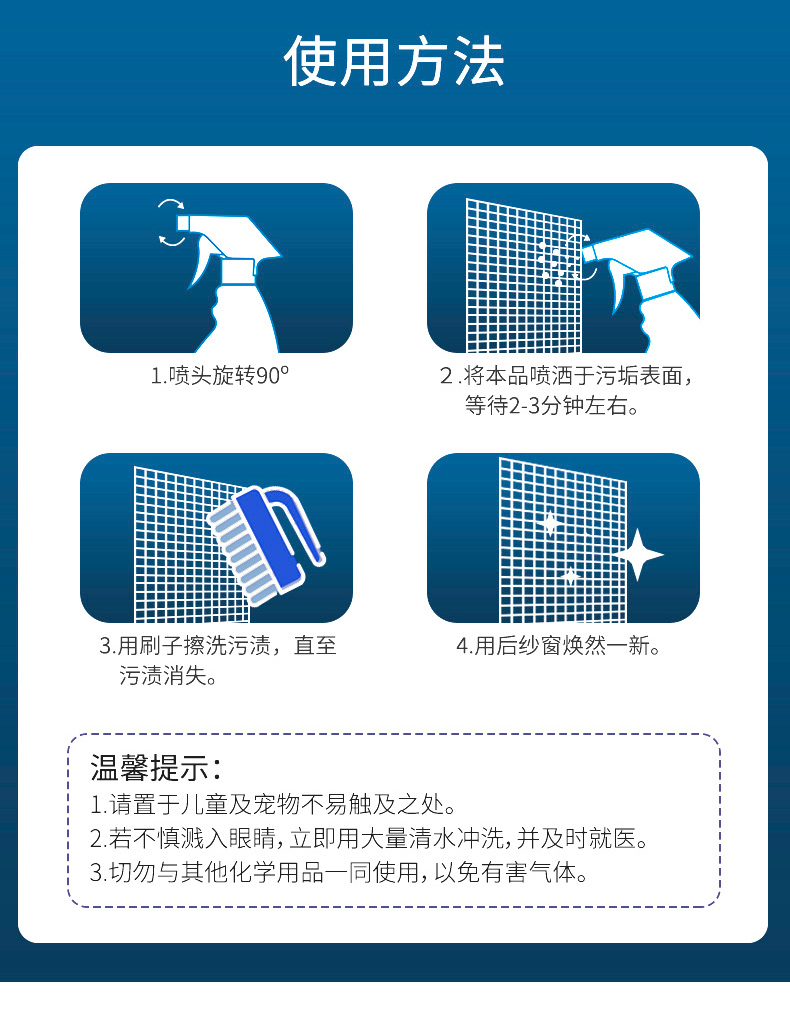 使用方法

1.喷头旋转90°

2 .将本品喷洒于污垢表面，等待2-3分钟左右。

3.用刷子擦洗污渍，直至污渍消失。

4.用后纱窗焕然一新。

温馨提示：
1.请置于儿童及宠物不易触及之处。
2.若不慎溅入眼睛，立即用大量清水冲洗，并及时就医。
3.切勿与其他化学用品一同使用，以免有害气体。