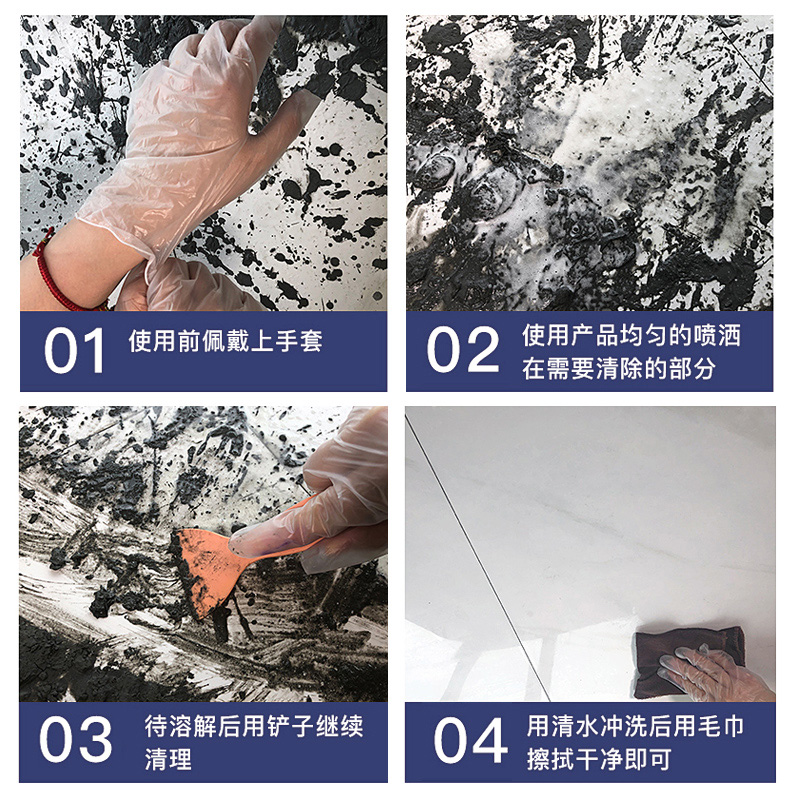 01 使用前佩戴上手套

02 使用产品均匀的喷洒在需要清除的部分

03 待溶解后用铲子继续清理

04 用清水冲洗后用毛巾擦拭干净即可